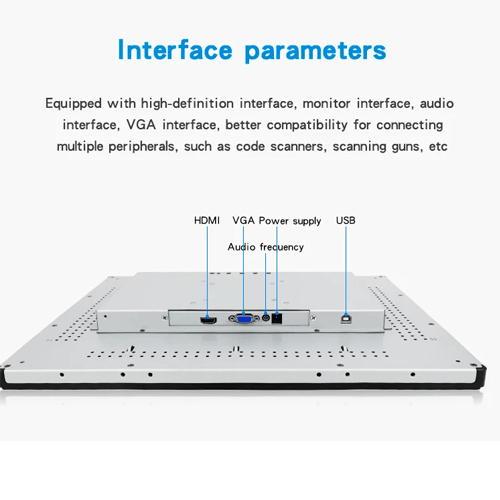 Interface parameters

Equipped with high-definition interface, monitor interface, audio interface, VGA interface, better compatibility for connecting multiple peripherals, such as code scanners, scanning guns, etc

HDMI VGA Power supply USB

Audio frequency