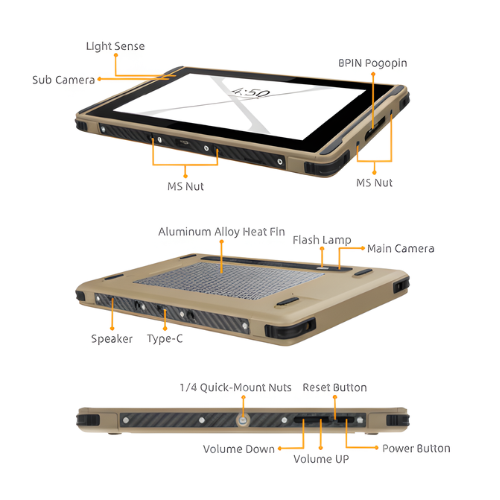 Light Sense

Sub Camera

8PIN Pogopin

4:50

MS Nut

MS Nut

Aluminum Alloy Heat Fin

Flash Lamp

Main Camera

Speaker

Type-C

1/4 Quick-Mount Nuts

Reset Button

Volume Down

Volume UP

Power Button