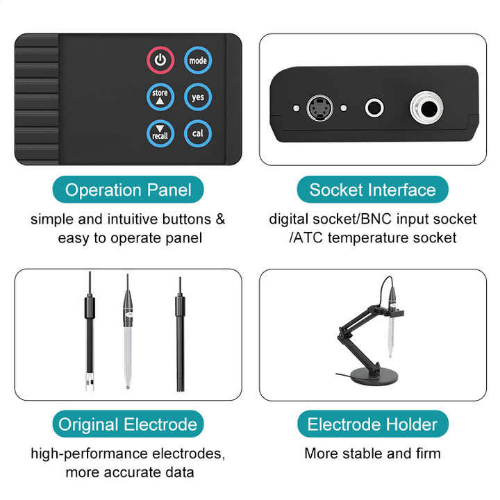 mode

store

yes

recall

cal

Operation Panel

simple and intuitive buttons & easy to operate panel

Socket Interface

digital socket/BNC input socket /ATC temperature socket

Original Electrode

high-performance electrodes, more accurate data

Electrode Holder

More stable and firm