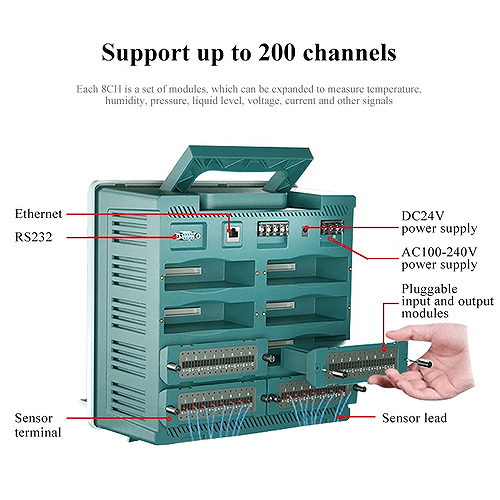 Support up to 200 channels

Each 8CH is a set of modules, which can be expanded to measure temperature, humidity, pressure, liquid level, voltage, current and other signals

Ethernet

RS232

DC24V power supply

AC100-240V power supply

Pluggable input and output modules

Sensor terminal

Sensor lead