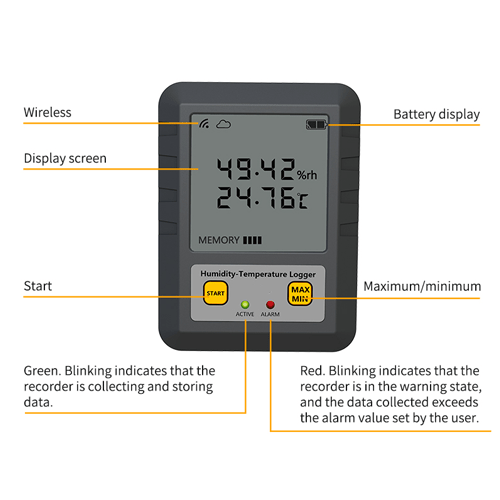 Wireless

Battery display

Display screen

49.42 %rh
24.76 ℃

MEMORY

Humidity-Temperature Logger

Start

START

MAX MIN

Maximum/minimum

ACTIVE

ALARM

Green. Blinking indicates that the recorder is collecting and storing data.

Red. Blinking indicates that the recorder is in the warning state, and the data collected exceeds the alarm value set by the user.