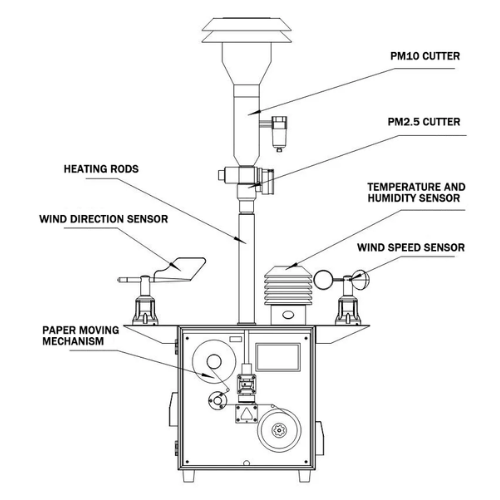 PM10 CUTTER

PM2.5 CUTTER

HEATING RODS

TEMPERATURE AND HUMIDITY SENSOR

WIND DIRECTION SENSOR

WIND SPEED SENSOR

PAPER MOVING MECHANISM