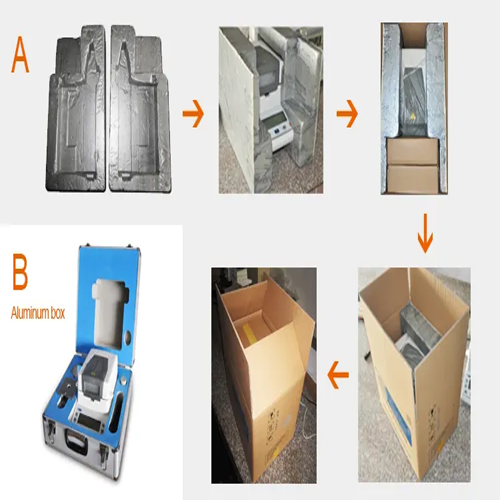 A

B

Aluminum box