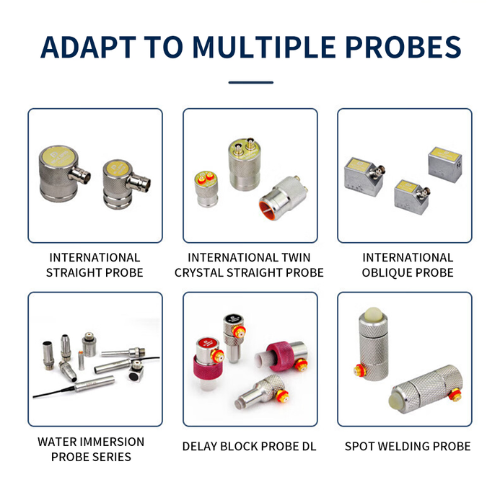 ADAPT TO MULTIPLE PROBES

INTERNATIONAL STRAIGHT PROBE

INTERNATIONAL TWIN CRYSTAL STRAIGHT PROBE

INTERNATIONAL OBLIQUE PROBE

WATER IMMERSION PROBE SERIES

DELAY BLOCK PROBE DL

SPOT WELDING PROBE